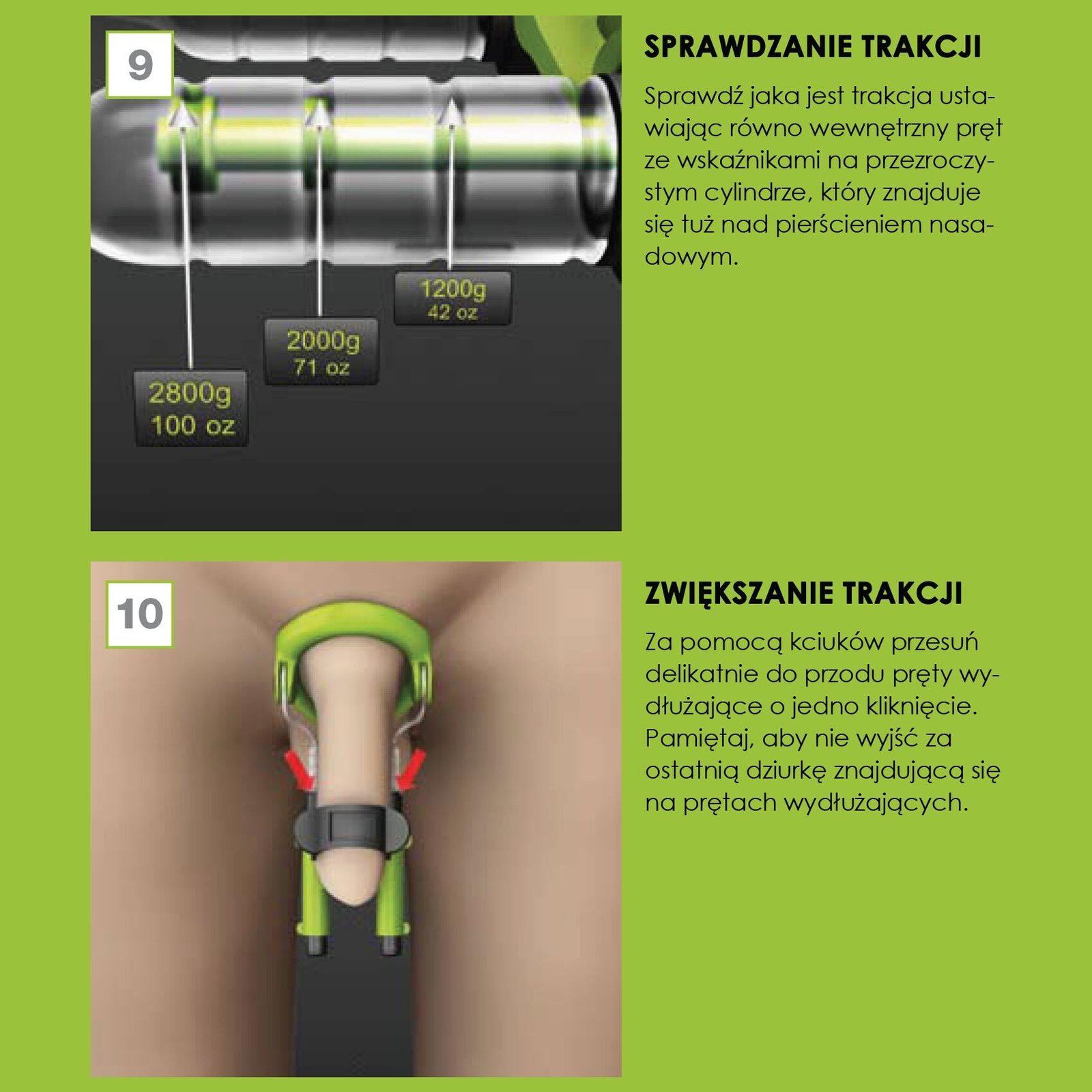 9

1200g
42 oz

2000g
71 oz

2800g
100 oz

SPRAWDZANIE TRAKCJI

Sprawdź jaka jest trakcja ustawiając równo wewnętrzny pręt ze wskaźnikami na przezroczystym cylindrze, który znajduje się tuż nad pierścieniem nasadowym.

10

ZWIĘKSZANIE TRAKCJI

Za pomocą kciuków przesuń delikatnie do przodu pręty wydłużające o jedno kliknięcie. Pamiętaj, aby nie wyjść za ostatnią dziurkę znajdującą się na prętach wydłużających.