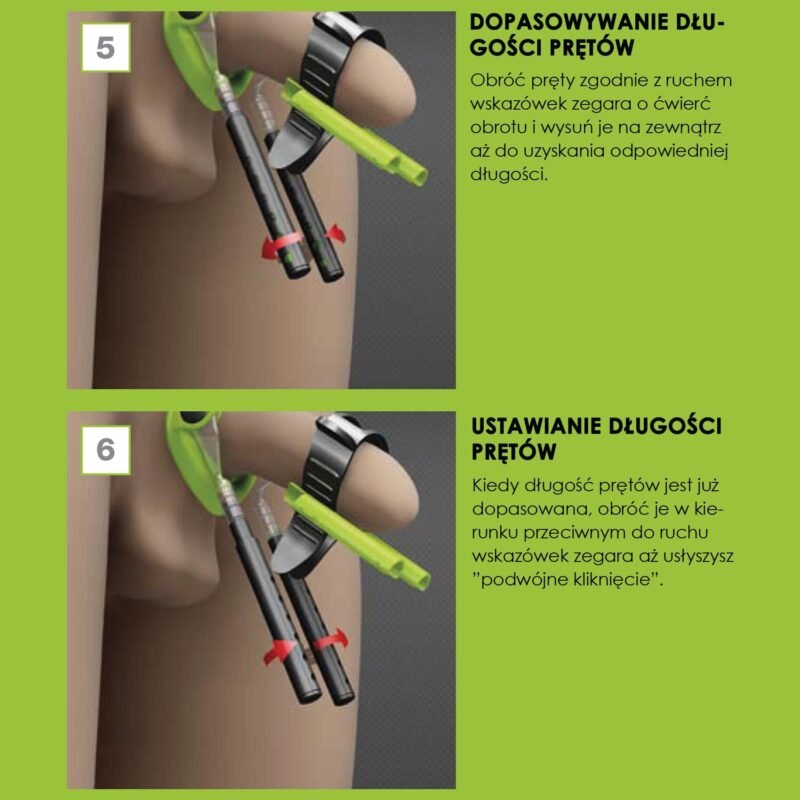 5

DOPASOWYWANIE DŁUGOŚCI PRĘTÓW

Obróć pręty zgodnie z ruchem wskazówek zegara o ćwierć obrotu i wysuń je na zewnątrz aż do uzyskania odpowiedniej długości.

6

USTAWIANIE DŁUGOŚCI PRĘTÓW

Kiedy długość prętów jest już dopasowana, obróć je w kierunku przeciwnym do ruchu wskazówek zegara aż usłyszysz "podwójne kliknięcie".