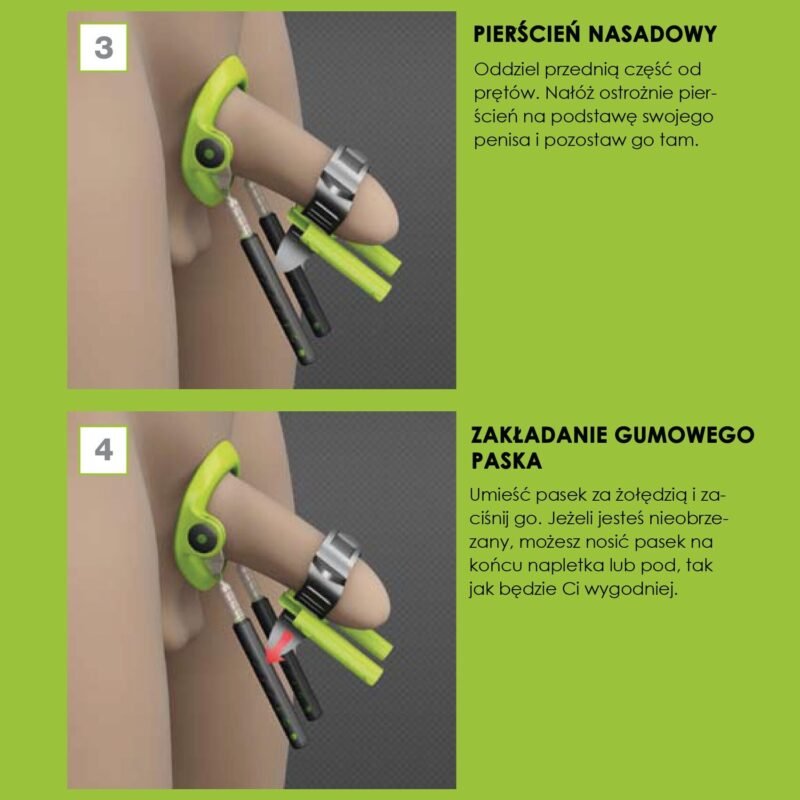 3

PIERŚCIEŃ NASADOWY

Oddziel przednią część od prętów. Nałóż ostrożnie pierścień na podstawę swojego penisa i pozostaw go tam.

4

ZAKŁADANIE GUMOWEGO PASKA

Umieść pasek za żołędzią i zaciśnij go. Jeżeli jesteś nieobrzezany, możesz nosić pasek na końcu napletka lub pod, tak jak będzie Ci wygodniej.