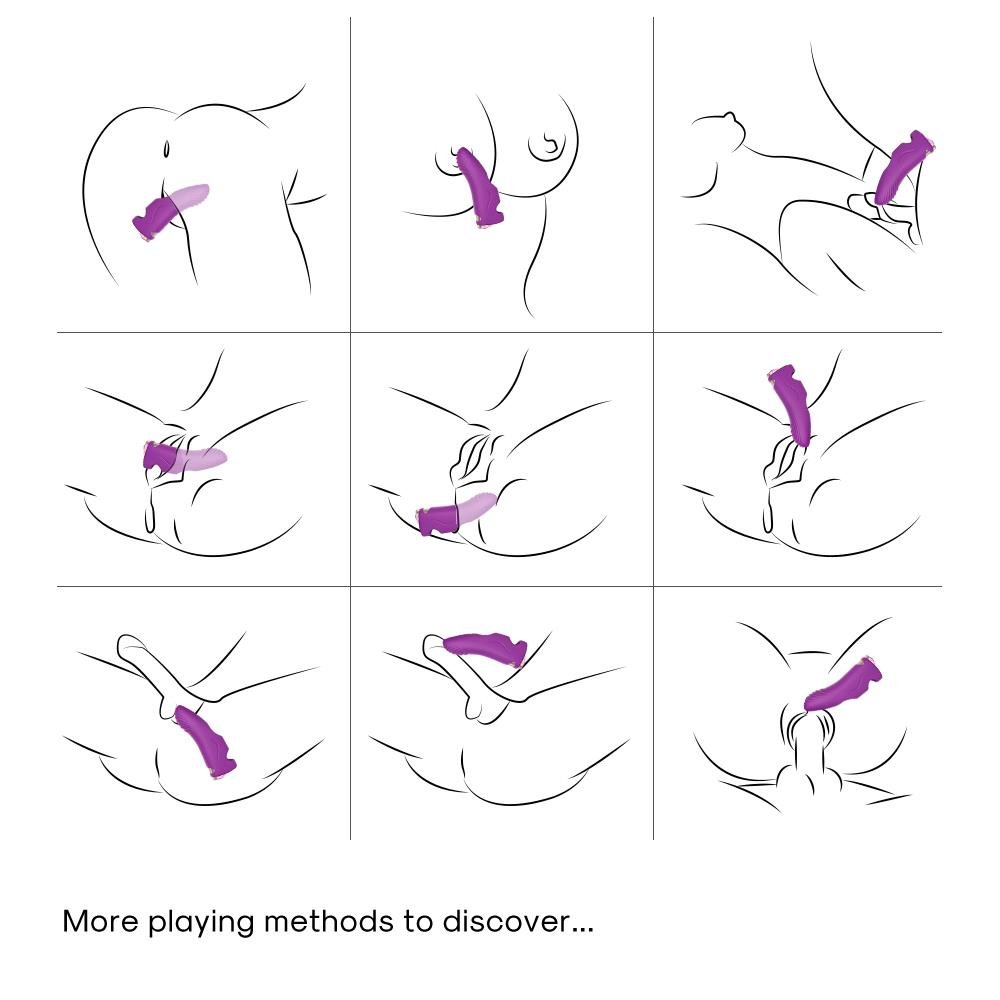 More playing methods to discover...