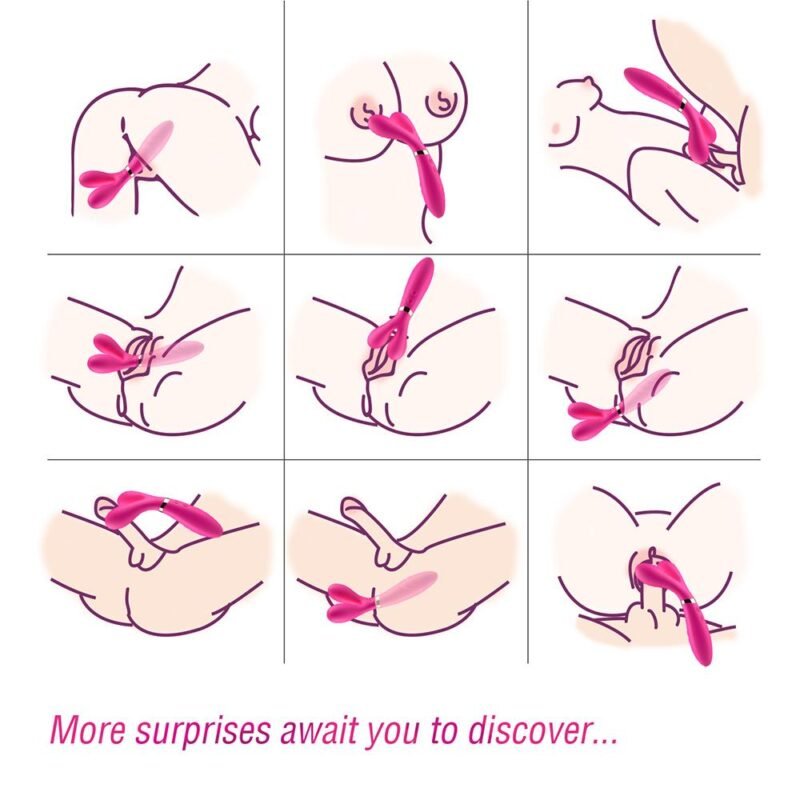 More surprises await you to discover...